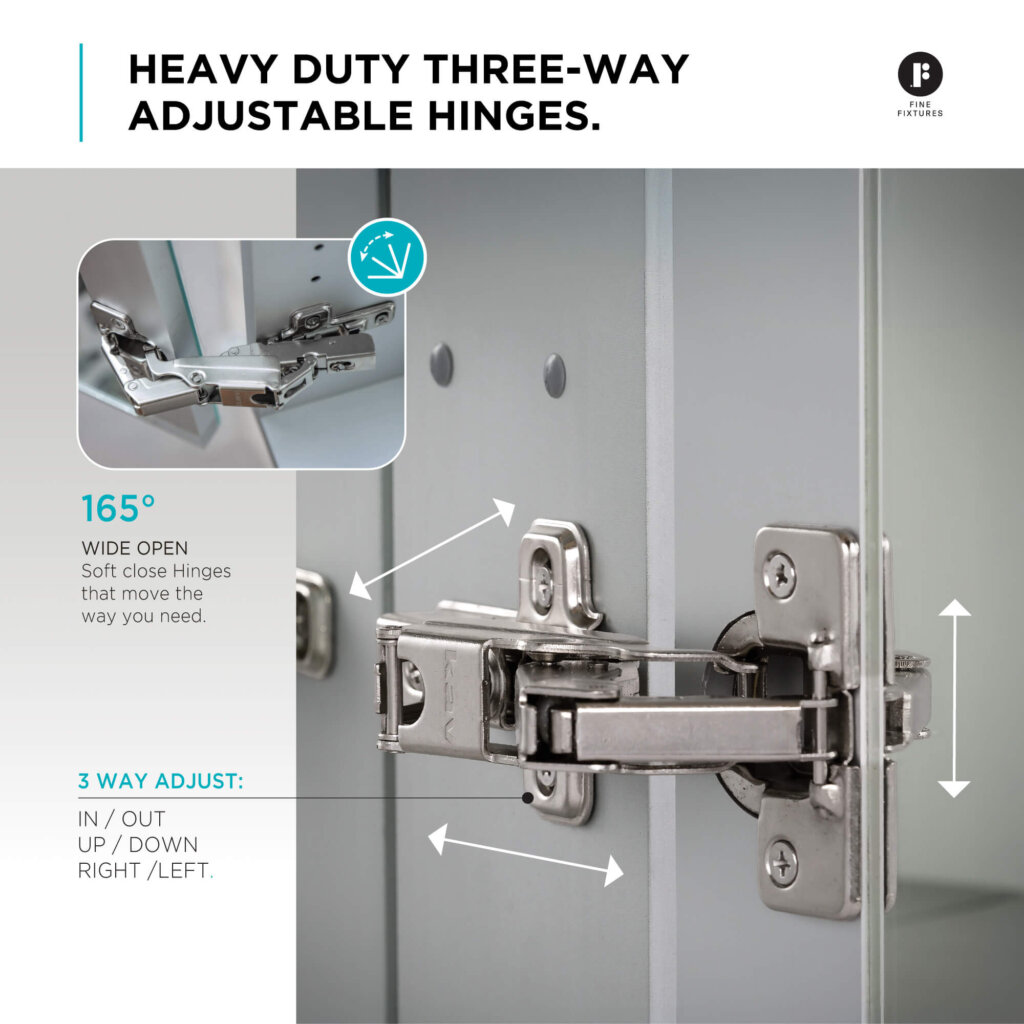 HEAVY DUTY THREE-WAY ADJUSTABLE HINGES.

FINE FIXTURES

165°

WIDE OPEN
Soft close Hinges that move the way you need.

3 WAY ADJUST:

IN / OUT
UP / DOWN
RIGHT /LEFT.